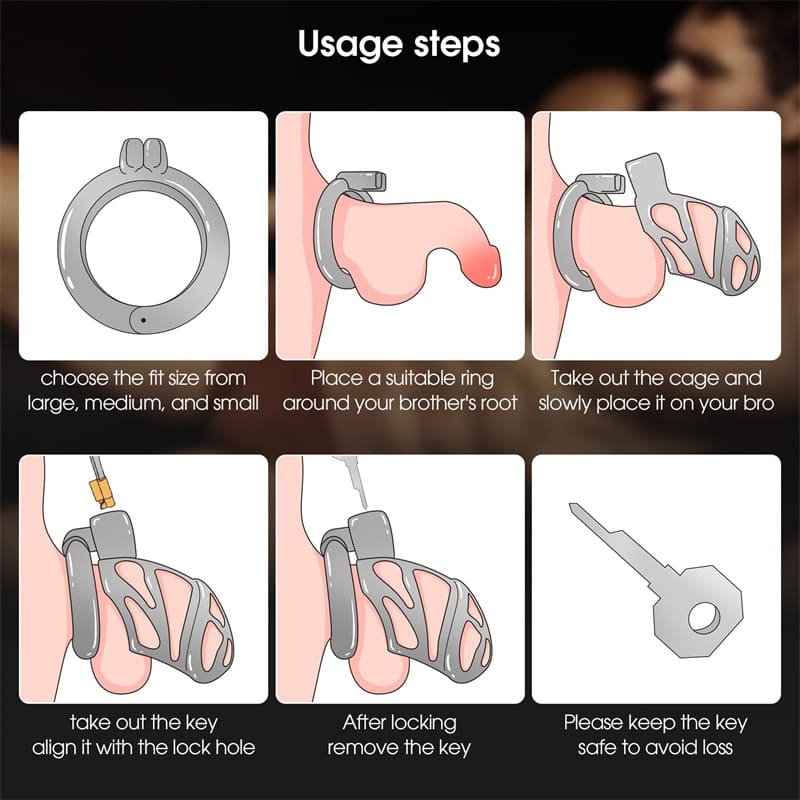 Usage steps

choose the fit size from large, medium, and small

Place a suitable ring around your brother's root

Take out the cage and slowly place it on your bro

take out the key align it with the lock hole

After locking remove the key

Please keep the key safe to avoid loss