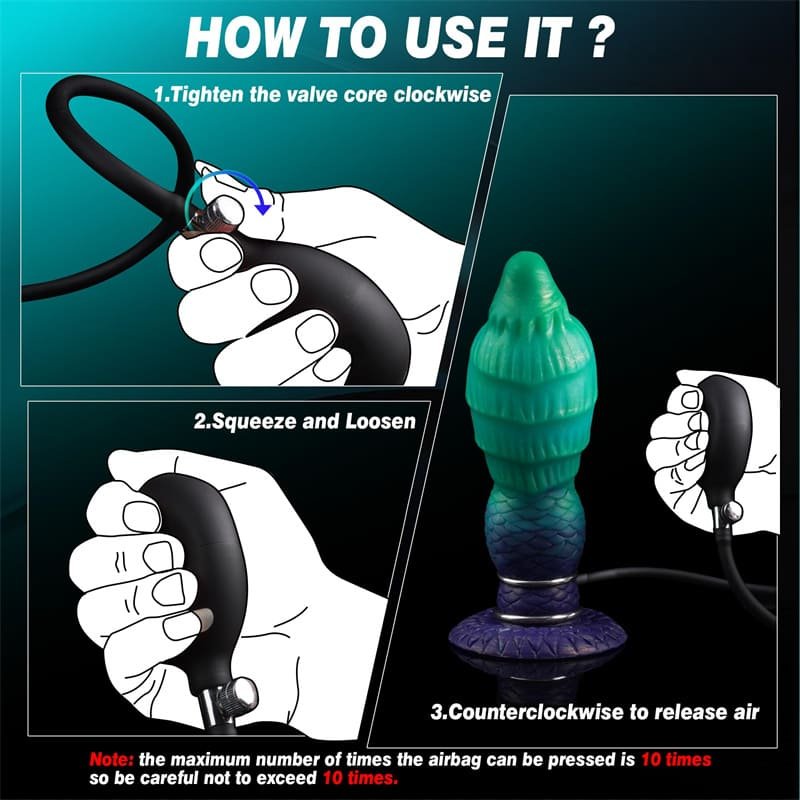 HOW TO USE IT ?

1.Tighten the valve core clockwise

2.Squeeze and Loosen

3.Counterclockwise to release air

Note: the maximum number of times the airbag can be pressed is 10 times so be careful not to exceed 10 times.