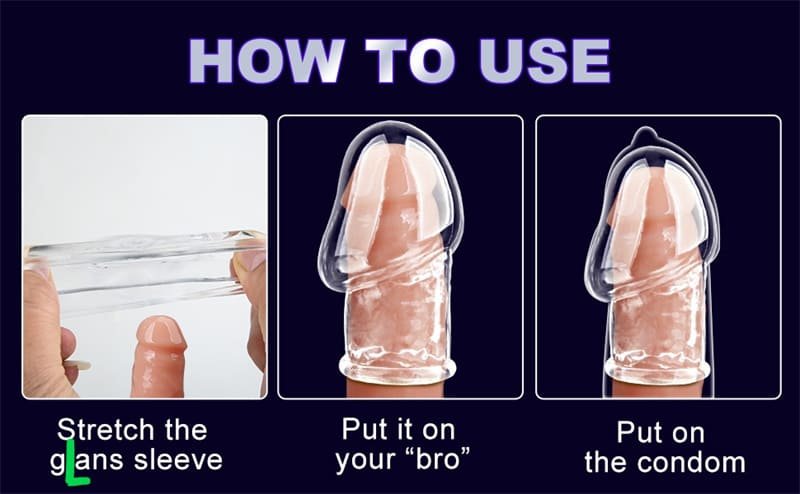 HOW TO USE

Stretch the glans sleeve

Put it on your “bro”

Put on the condom