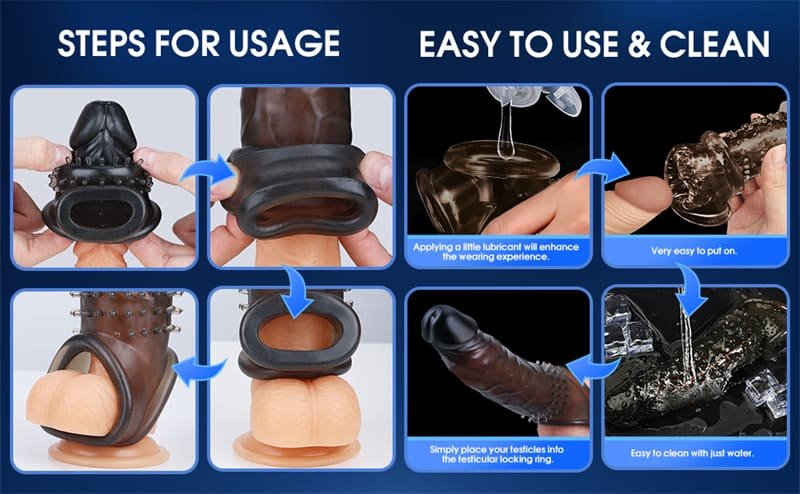 STEPS FOR USAGE

EASY TO USE & CLEAN

Applying a little lubricant will enhance the wearing experience.

Very easy to put on.

Simply place your testicles into the testicular locking ring.

Easy to clean with just water.