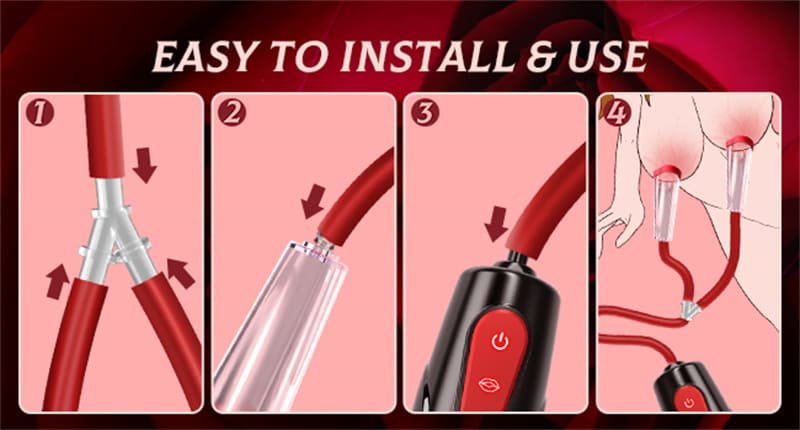 EASY TO INSTALL & USE

1

2

3

4