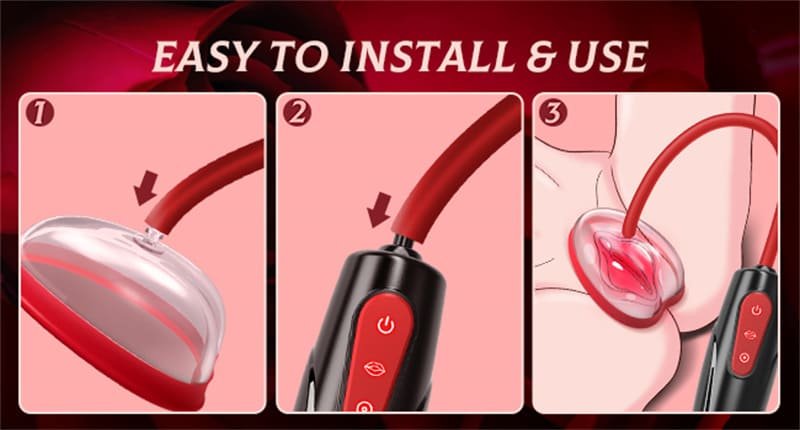 EASY TO INSTALL & USE

1

2

3