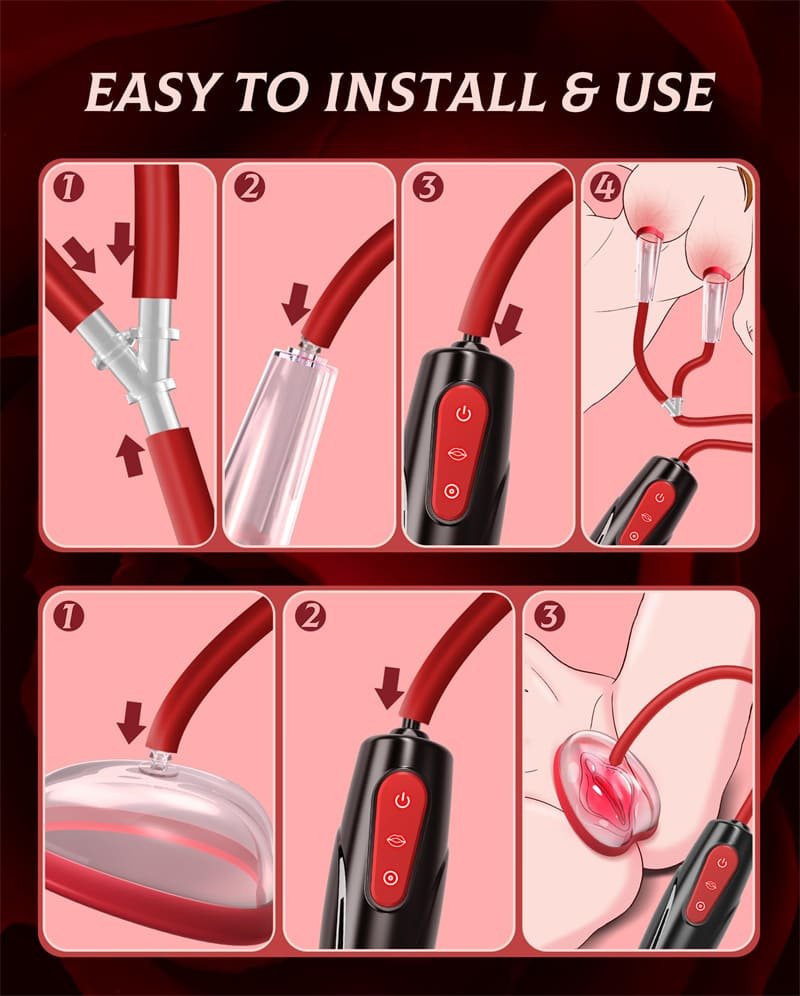 EASY TO INSTALL & USE

1

2

3

4

1

2

3