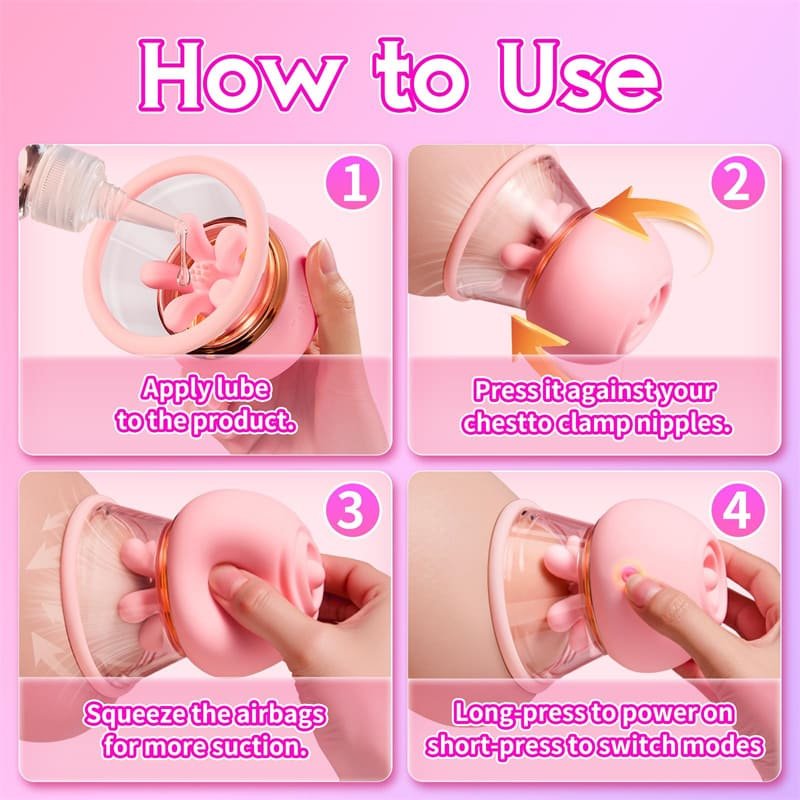 How to Use

1

Apply lube to the product.

2

Press it against your chestto clamp nipples.

3

Squeeze the airbags for more suction.

4

Long-press to power on short-press to switch modes