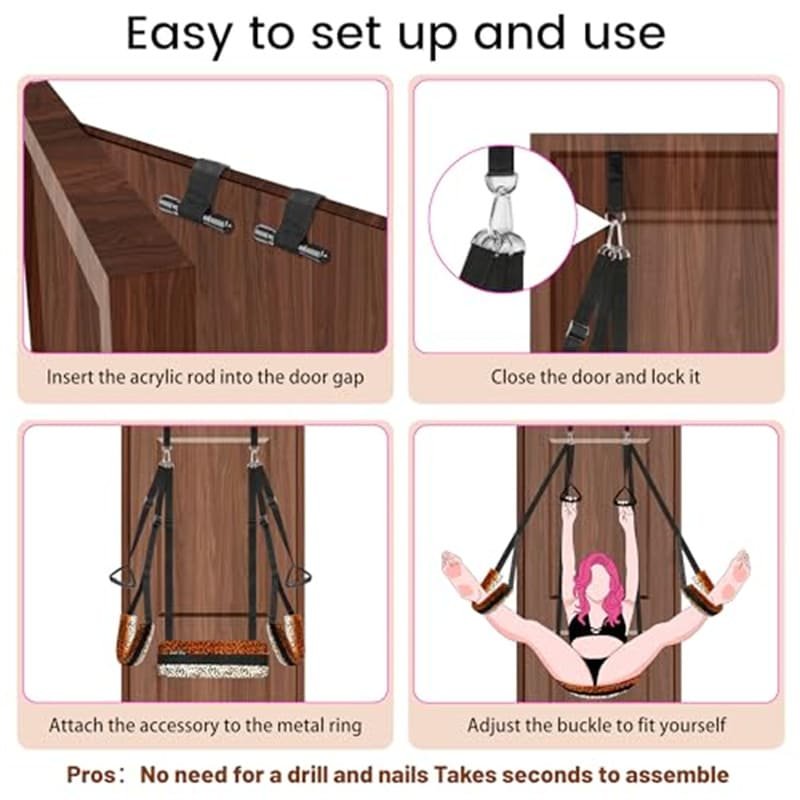 Easy to set up and use

Insert the acrylic rod into the door gap

Close the door and lock it

Attach the accessory to the metal ring

Adjust the buckle to fit yourself

Pros: No need for a drill and nails Takes seconds to assemble